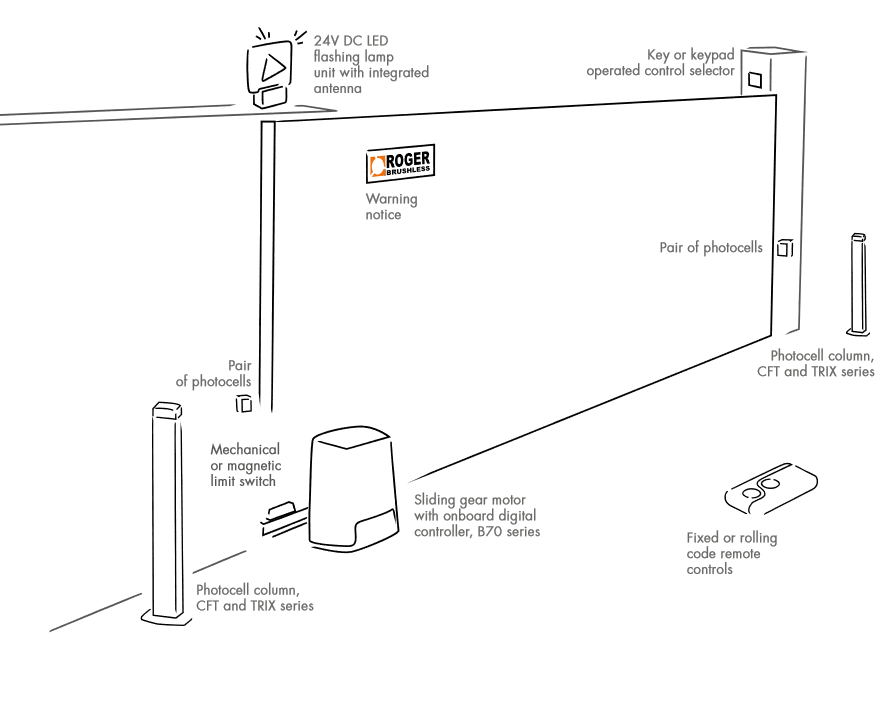 24V DC LED flashing lamp unit with integrated antenna

Key or keypad operated control selector

ROGER BRUSHLESS

Warning notice

Pair of photocells

Photocell column, CFT and TRIX series

Pair of photocells

Mechanical or magnetic limit switch

Sliding gear motor with onboard digital controller, B70 series

Fixed or rolling code remote controls

Photocell column, CFT and TRIX series